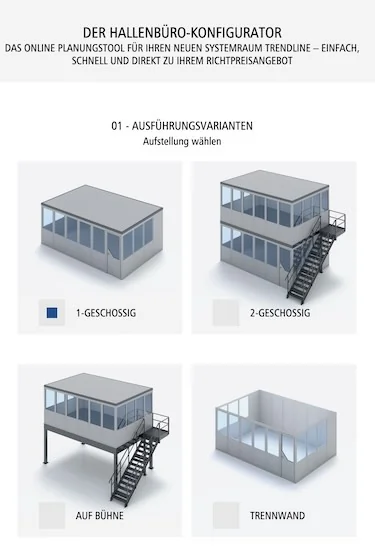 DER HALLENBÜRO-KONFIGURATOR
DAS ONLINE PLANUNGSTOOL FÜR IHREN NEUEN SYSTEMRAUM TRENDLINE – EINFACH, SCHNELL UND DIREKT ZU IHREM RICHTPREISANGEBOT

01 - AUSFÜHRUNGSVARIANTEN
Aufstellung wählen

1-GESCHOSSIG

2-GESCHOSSIG

AUF BÜHNE

TRENNWAND